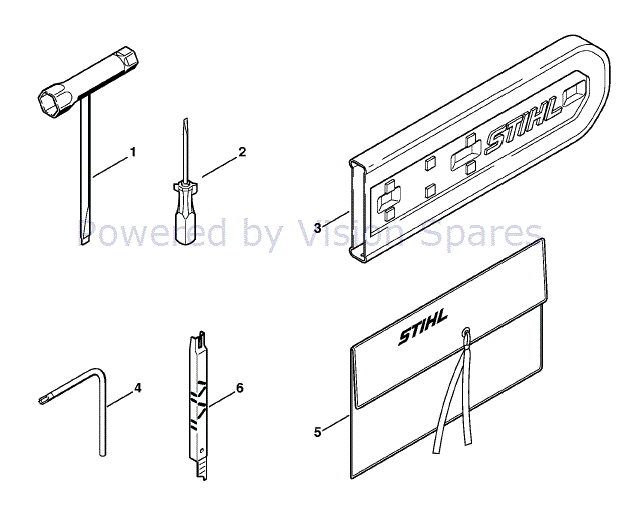 1

2

STIHL

3

Powered by Vision Spares

STIHL

4

6

5