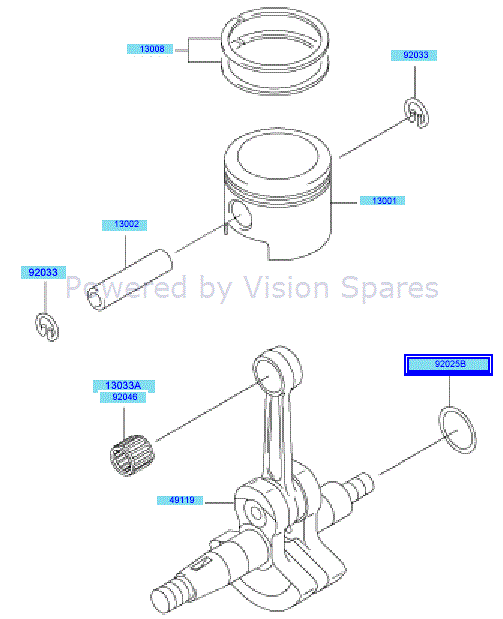 13008

92033

13001

13002

92033

Powered by Vision Spares

92025B

13033A
92046

49119