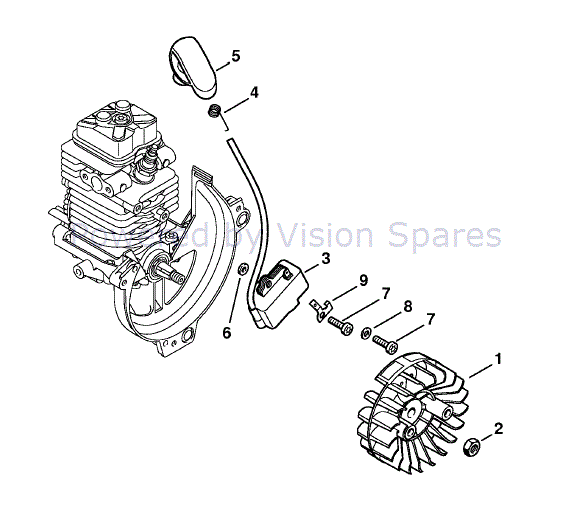 5
4
Powered by Vision Spares
3
9
7
8
7
6
1
2