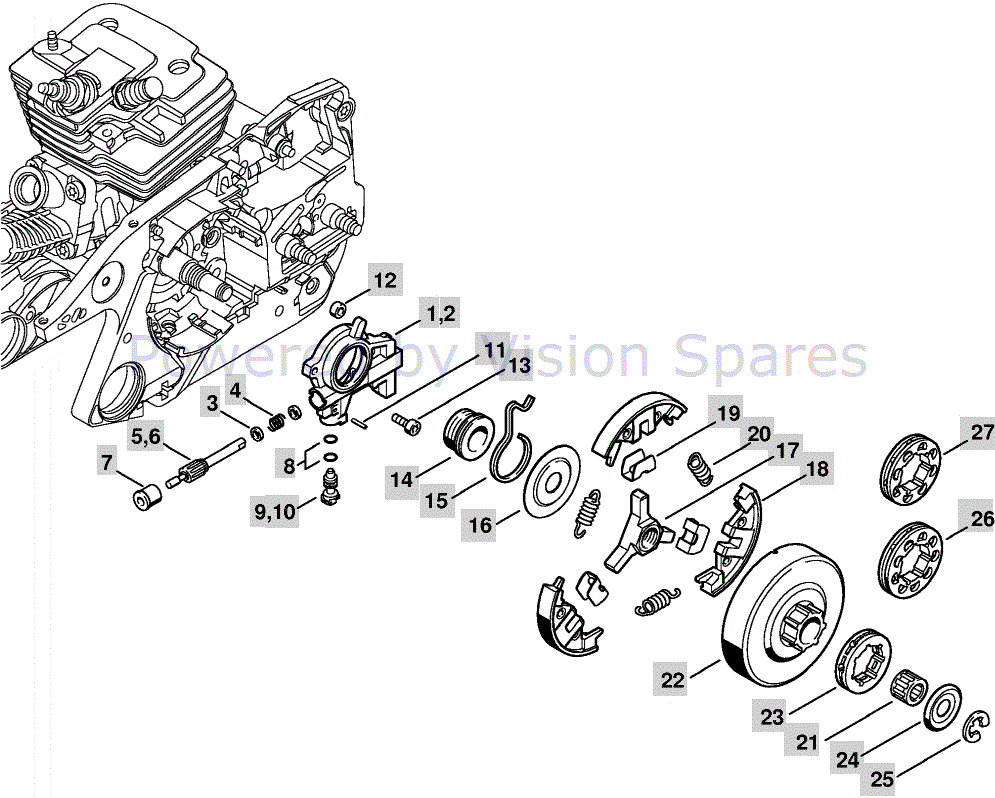 Powered by Vision Spares

12
1,2
11
13
4
3
5,6
7
8
9,10
14
15
16
19
20
17
18
27
26
22
23
21
24
25