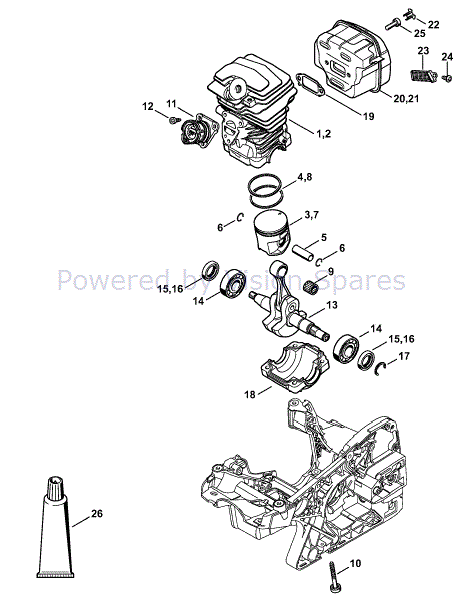 22
25
23
24
20,21
19
12
11
1,2
4,8
6
3,7
5
6
Powered by Vision Spares
9
15,16
14
13
14
15,16
17
18
26
10