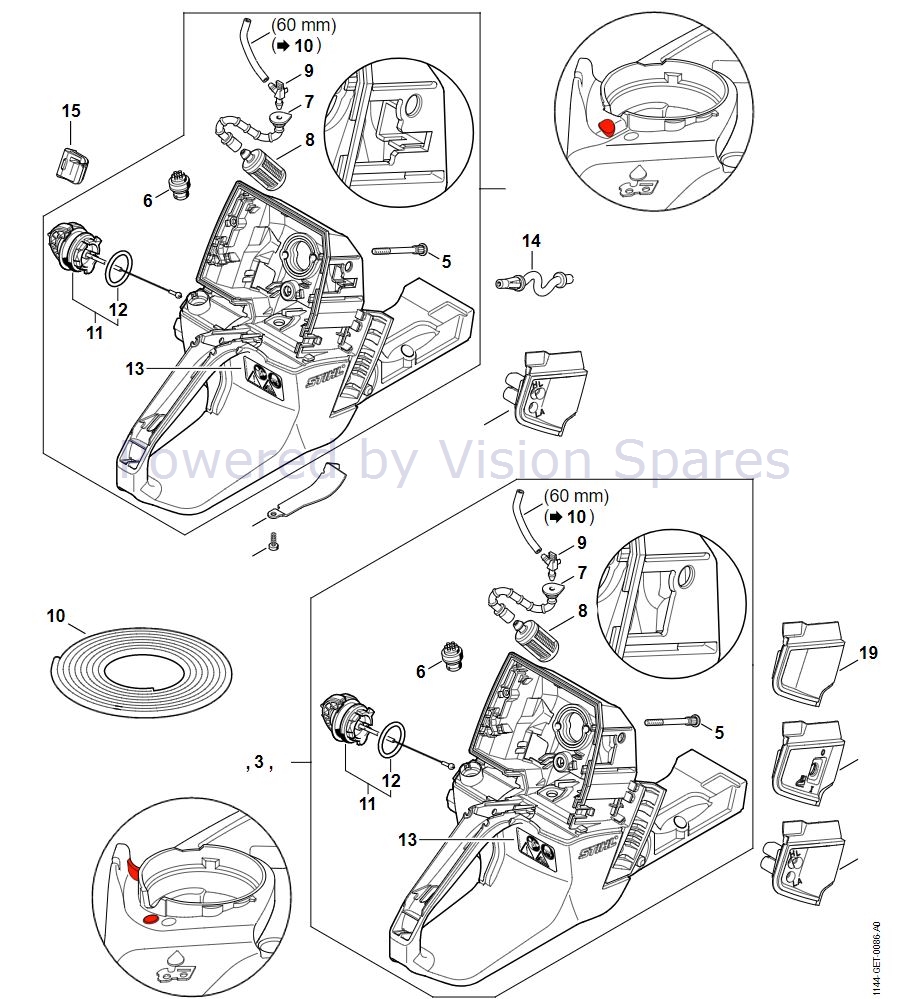 (60 mm)
(➡ 10)
9
7
8
15
6
5
14
12
11
13
STIHL
Powered by Vision Spares
(60 mm)
(➡ 10)
9
7
8
10
6
5
19
, 3 ,
12
11
13
STIHL
1144-GET-0086-A0